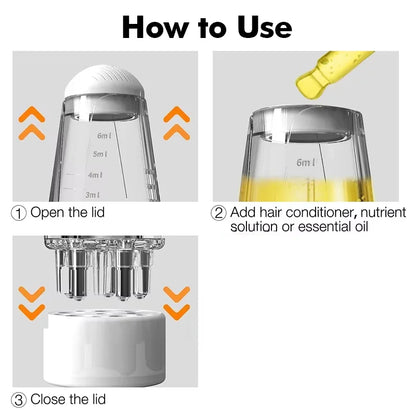 How to Use

6ml

5ml

4ml

3ml

① Open the lid

6ml

② Add hair conditioner, nutrient solution or essential oil

③ Close the lid