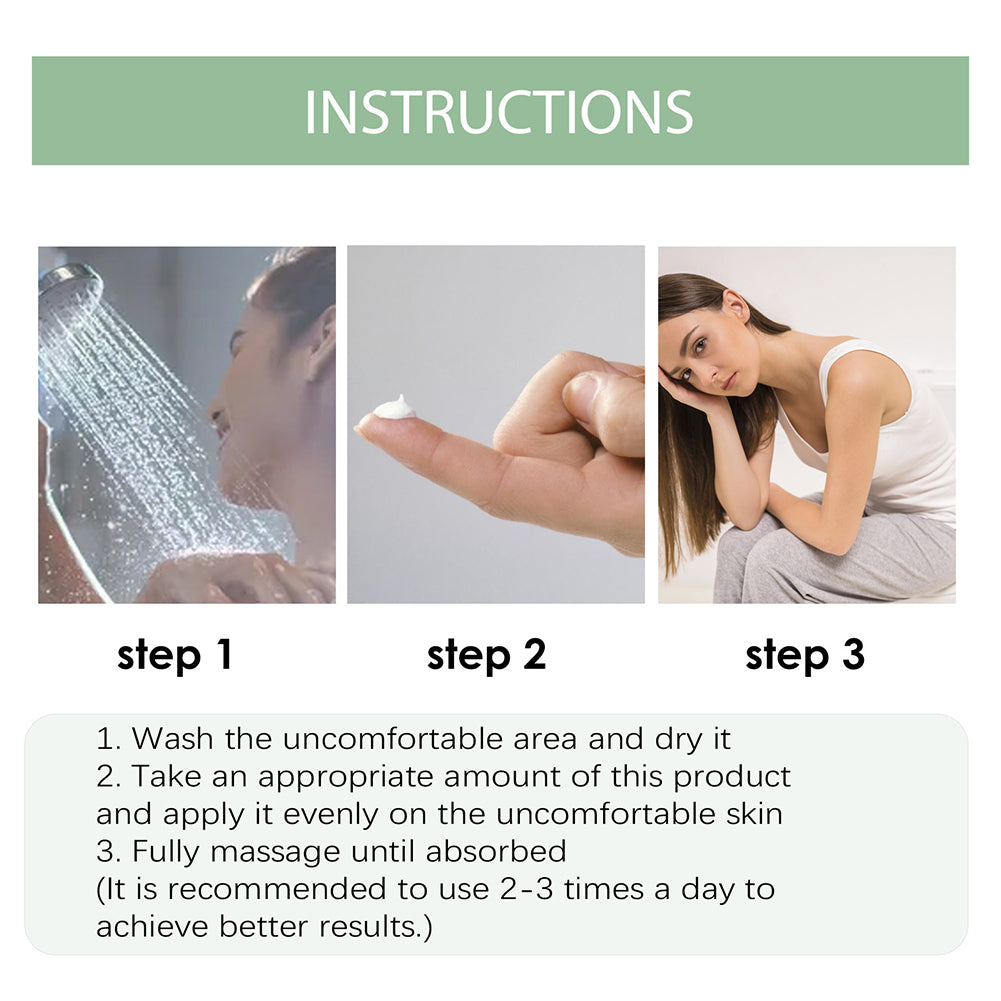 INSTRUCTIONS

step 1

step 2

step 3

1. Wash the uncomfortable area and dry it
2. Take an appropriate amount of this product and apply it evenly on the uncomfortable skin
3. Fully massage until absorbed
(It is recommended to use 2-3 times a day to achieve better results.)