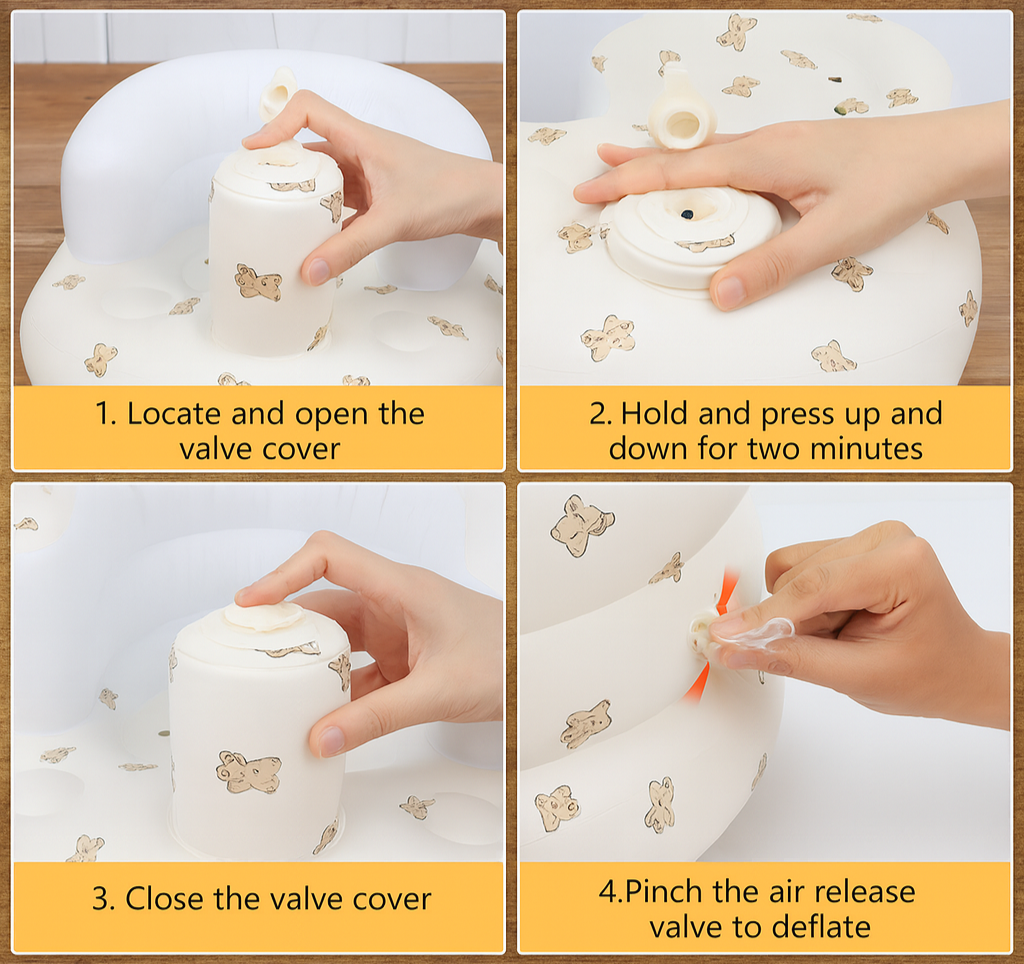 1. Locate and open the valve cover

2. Hold and press up and down for two minutes

3. Close the valve cover

4.Pinch the air release valve to deflate