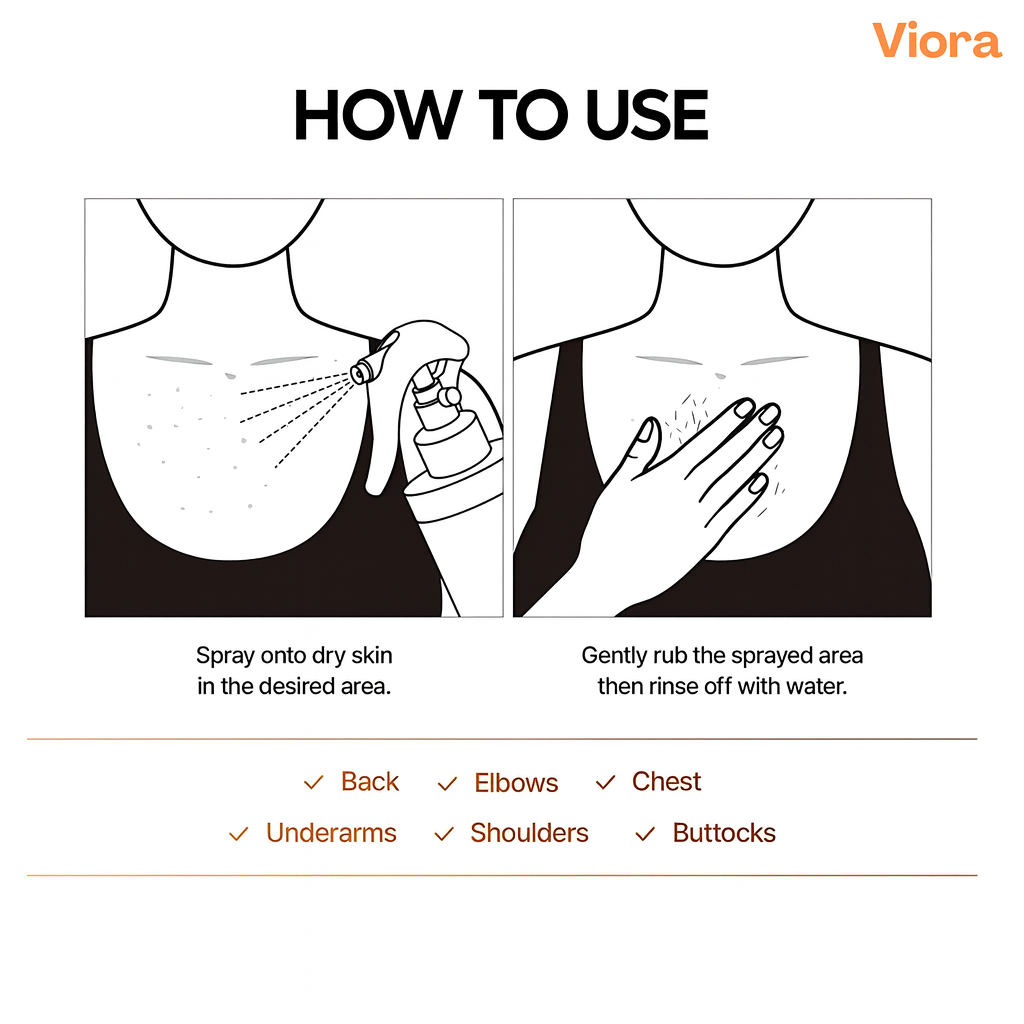 Viora

HOW TO USE

Spray onto dry skin in the desired area.

Gently rub the sprayed area then rinse off with water.

✓ Back ✓ Elbows ✓ Chest
✓ Underarms ✓ Shoulders ✓ Buttocks