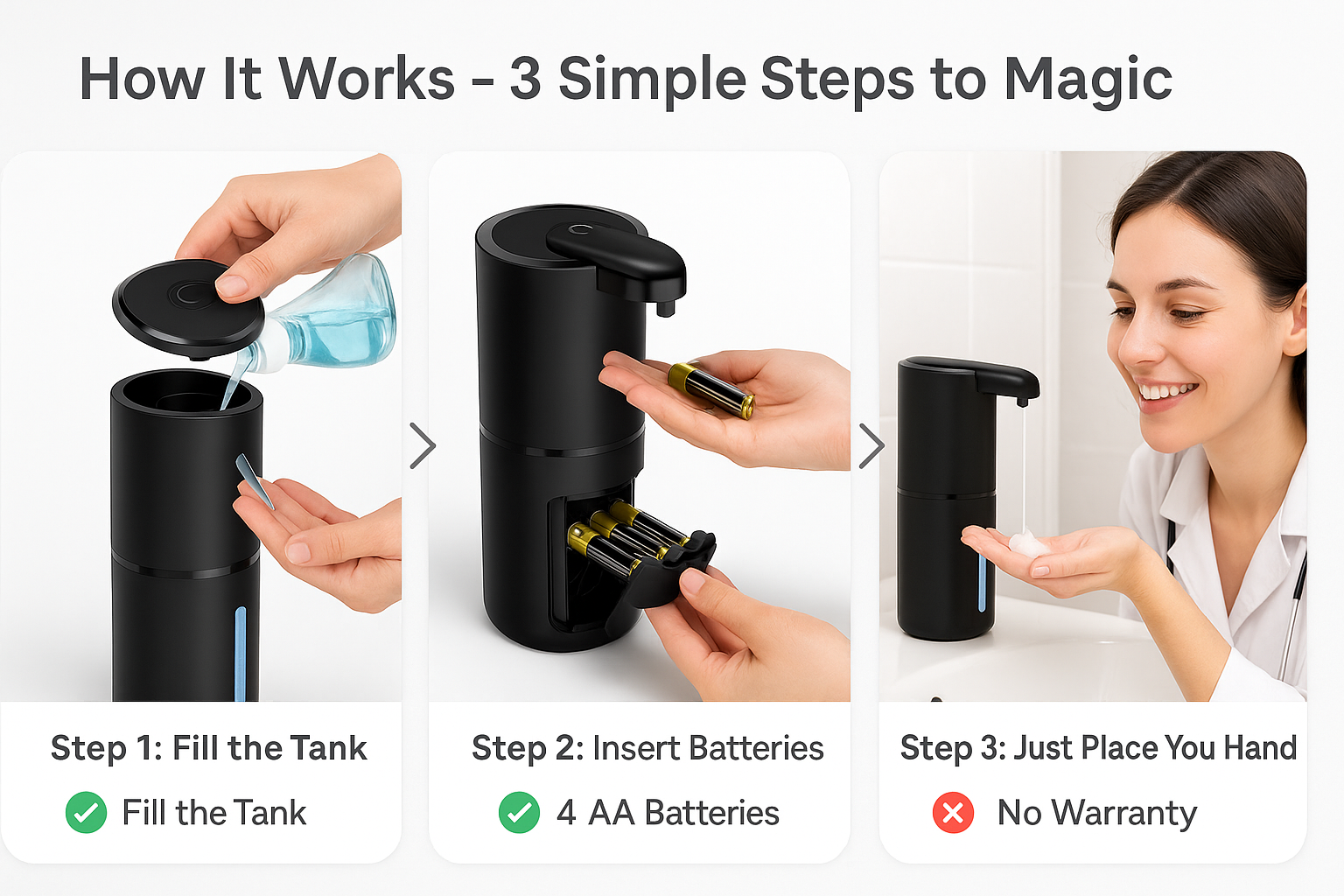 How It Works – 3 Simple Steps to Magic

Step 1: Fill the Tank

Fill the Tank

Step 2: Insert Batteries

4 AA Batteries

Step 3: Just Place You Hand

No Warranty