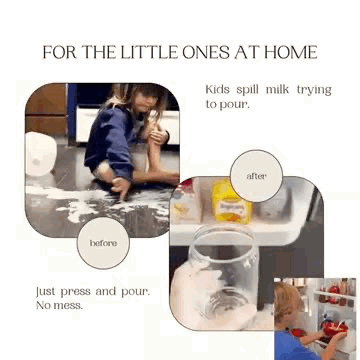 FOR THE LITTLE ONES AT HOME

Kids spill milk trying to pour.

after

before

Just press and pour. No mess.