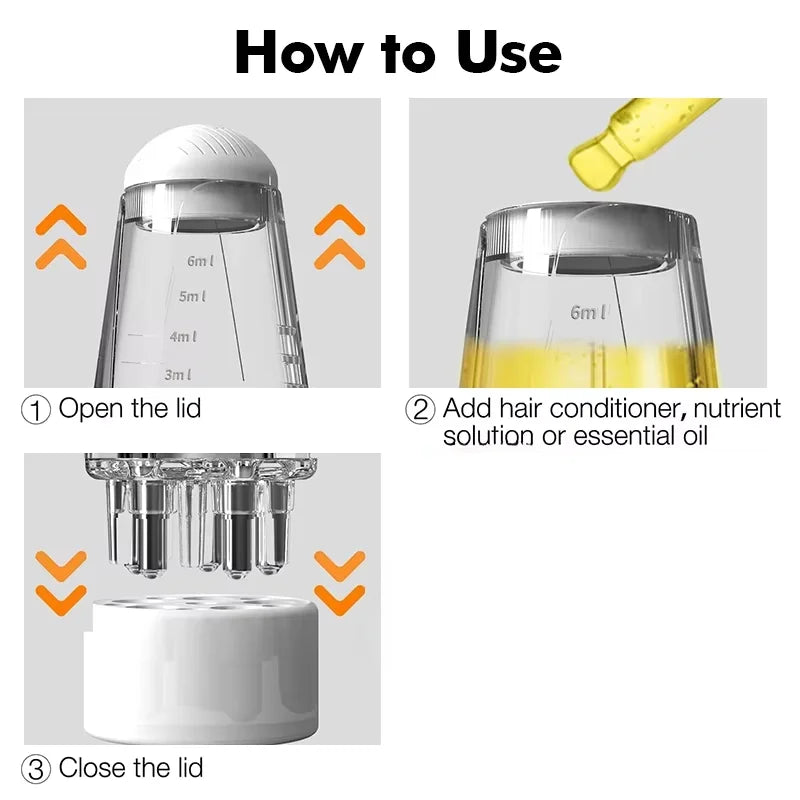 How to Use

6ml
5ml
4ml
3ml

① Open the lid

6ml

② Add hair conditioner, nutrient solution or essential oil

③ Close the lid